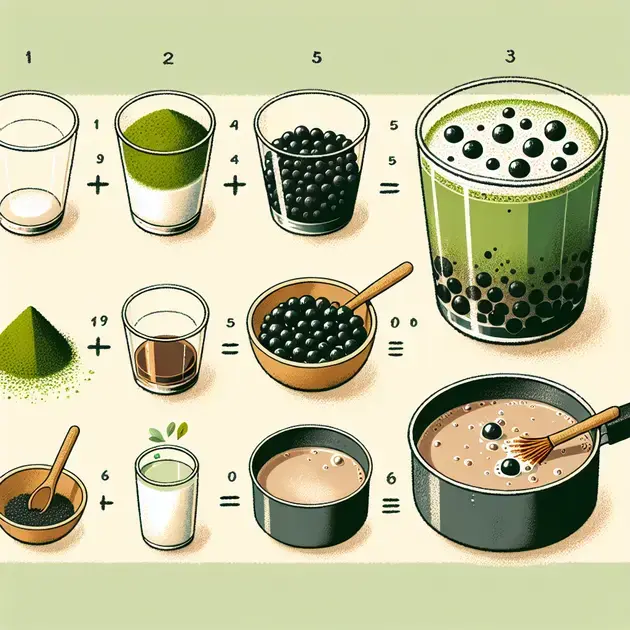 1 2 5 3

1
9
+
4
4
+
5
5
=

19
+
5
=
0 0
=

6
+
0
=
6
=